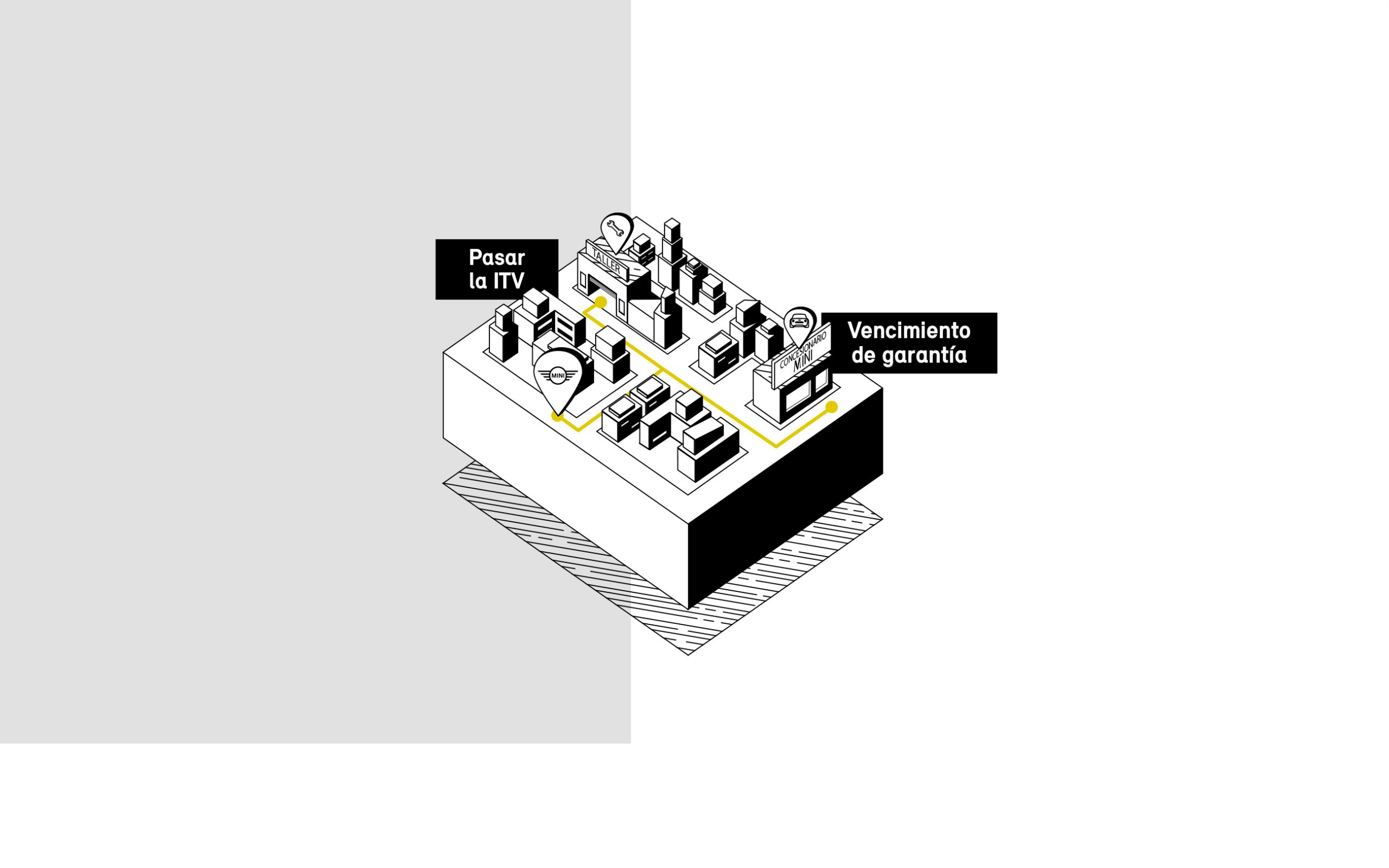 Pasar la ITV

TALLER

MINI

CONCESIONARIO MINI

Vencimiento de garantía